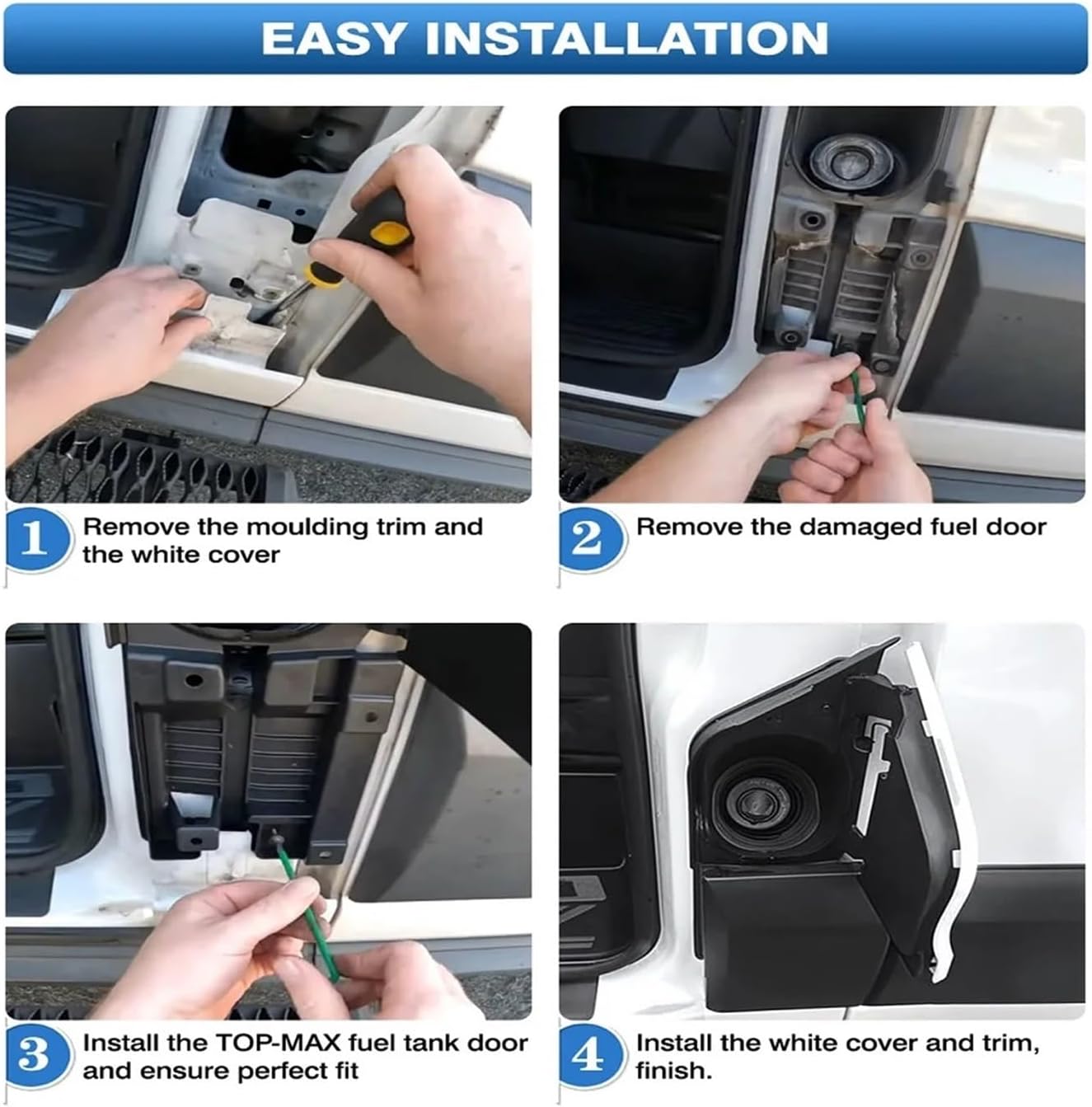 EASY INSTALLATION

1 Remove the moulding trim and the white cover

2 Remove the damaged fuel door

3 Install the TOP-MAX fuel tank door and ensure perfect fit

4 Install the white cover and trim, finish.